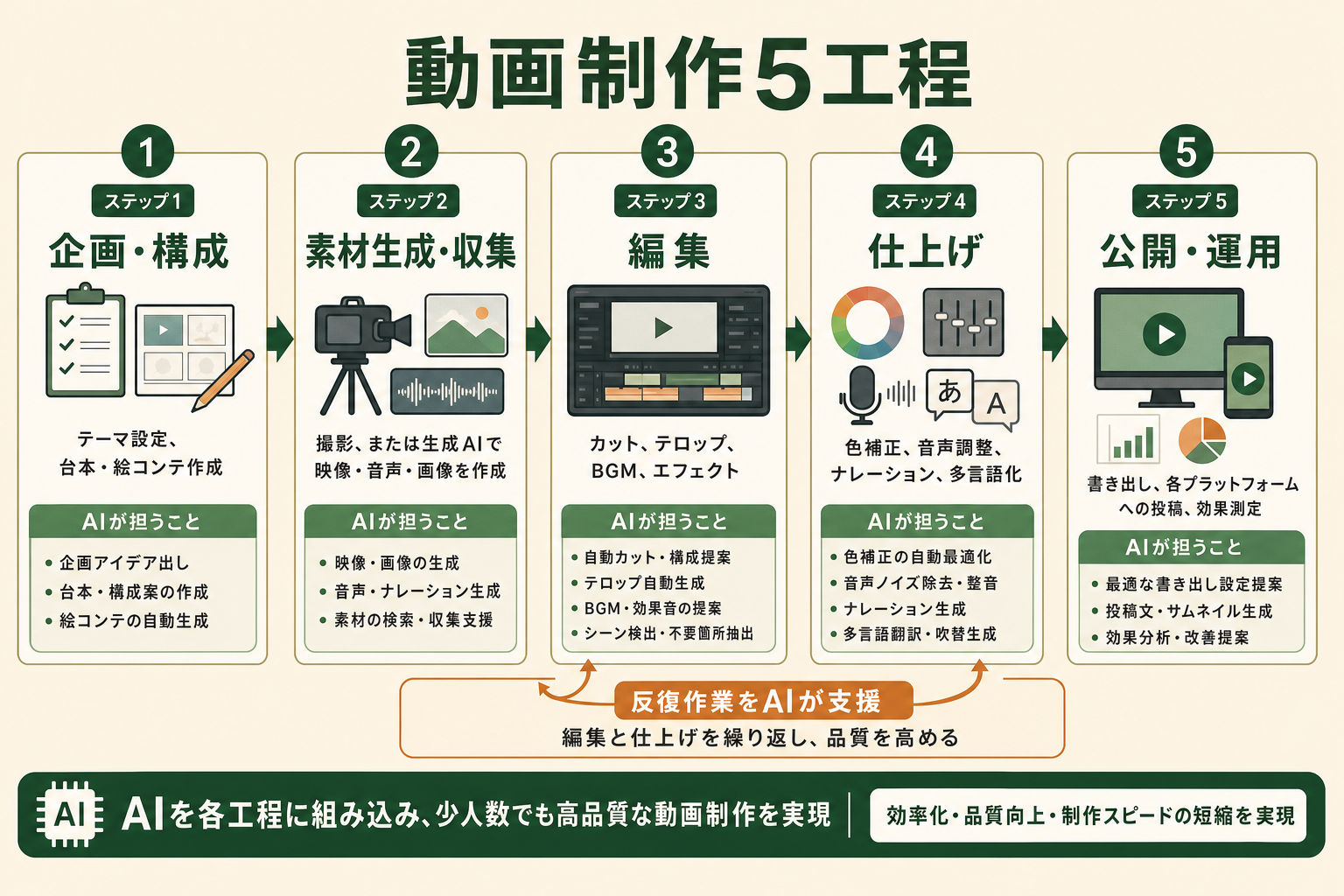 動画制作5工程

1
ステップ1
企画・構成
テーマ設定、台本・絵コンテ作成
AIが担うこと
• 企画アイデア出し
• 台本・構成案の作成
• 絵コンテの自動生成

2
ステップ2
素材生成・収集
撮影、または生成AIで映像・音声・画像を作成
AIが担うこと
• 映像・画像の生成
• 音声・ナレーション生成
• 素材の検索・収集支援

3
ステップ3
編集
カット、テロップ、BGM、エフェクト
AIが担うこと
• 自動カット・構成提案
• テロップ自動生成
• BGM・効果音の提案
• シーン検出・不要箇所抽出

4
ステップ4
仕上げ
あ
A
色補正、音声調整、ナレーション、多言語化
AIが担うこと
• 色補正の自動最適化
• 音声ノイズ除去・整音
• ナレーション生成
• 多言語翻訳・吹替生成

5
ステップ5
公開・運用
書き出し、各プラットフォームへの投稿、効果測定
AIが担うこと
• 最適な書き出し設定提案
• 投稿文・サムネイル生成
• 効果分析・改善提案

反復作業をAIが支援
編集と仕上げを繰り返し、品質を高める

AI
AIを各工程に組み込み、少人数でも高品質な動画制作を実現
効率化・品質向上・制作スピードの短縮を実現